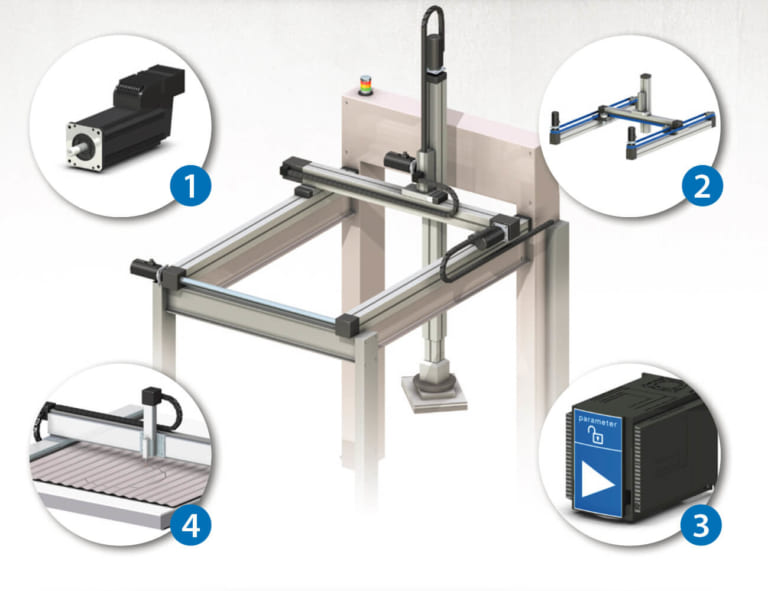 1

2

parameter

3

4