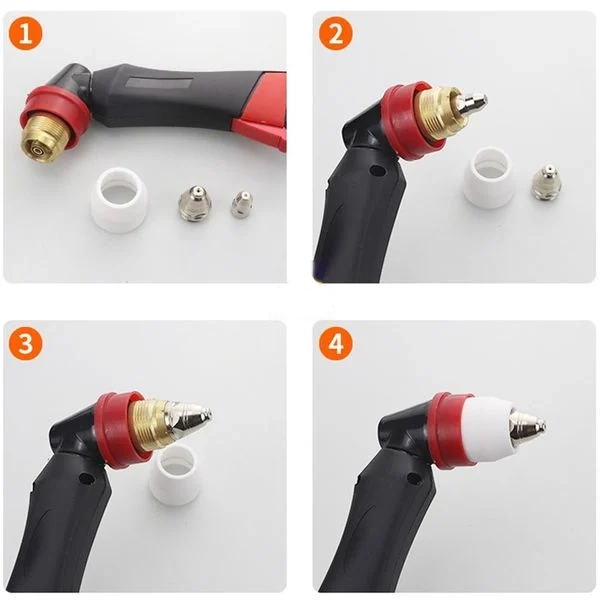 1

2

3

4